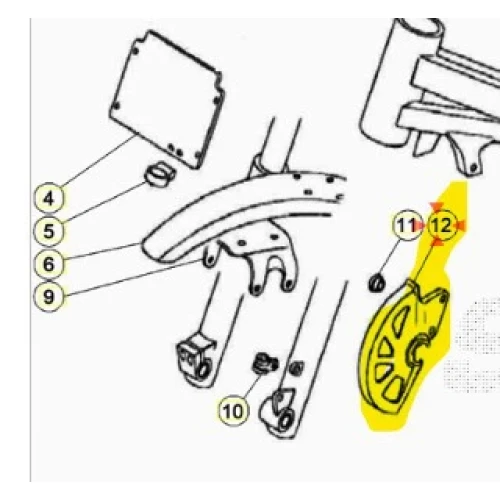 4
5
6
9
10
11
12