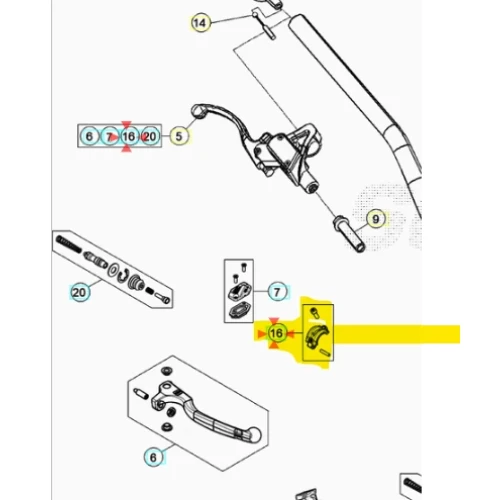 14

6 7 16 20 5

9

20

7

16

6