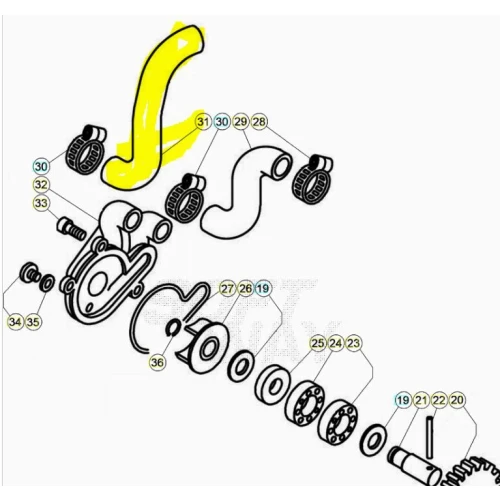 31 30 29 28
30
32
33
27 26 19
34 35
36
25 24 23
19 21 22 20