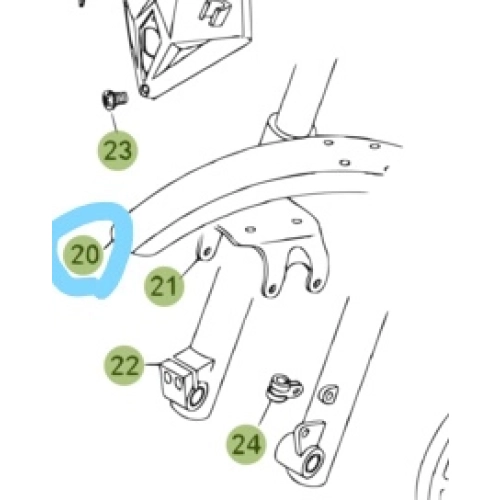 23
20
21
22
24