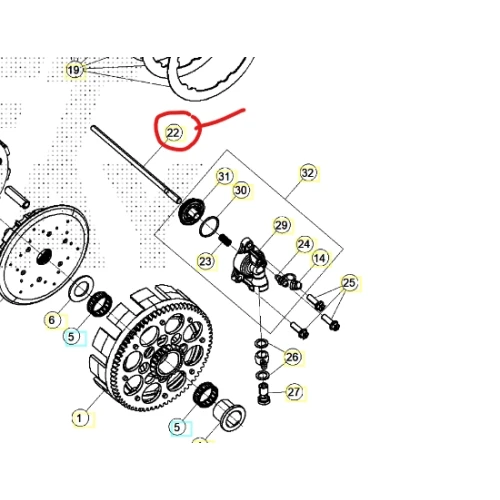 19
22
31
30
32
29
24
14
23
25
6
5
26
27
1
5